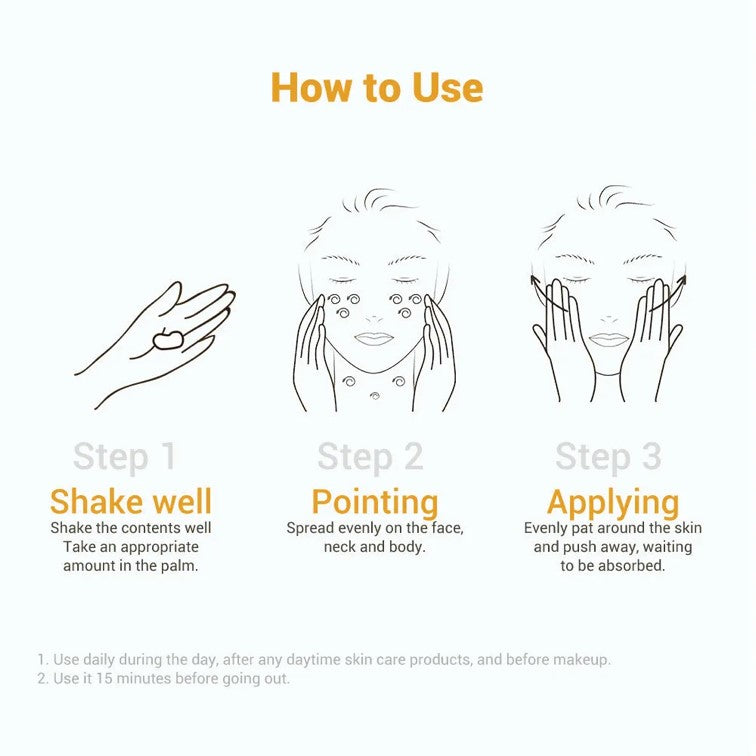 How to Use

Step 1
Shake well
Shake the contents well
Take an appropriate amount in the palm.

Step 2
Pointing
Spread evenly on the face, neck and body.

Step 3
Applying
Evenly pat around the skin and push away, waiting to be absorbed.

1. Use daily during the day, after any daytime skin care products, and before makeup.
2. Use it 15 minutes before going out.